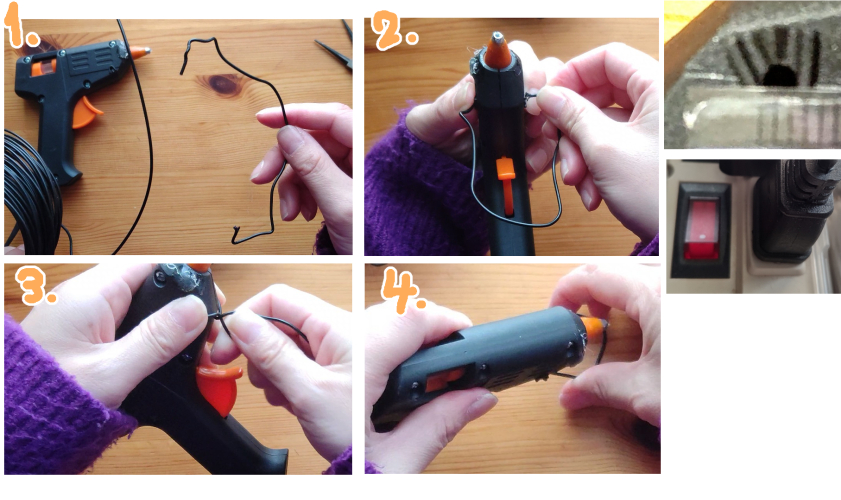 1.

2.

3.

4.